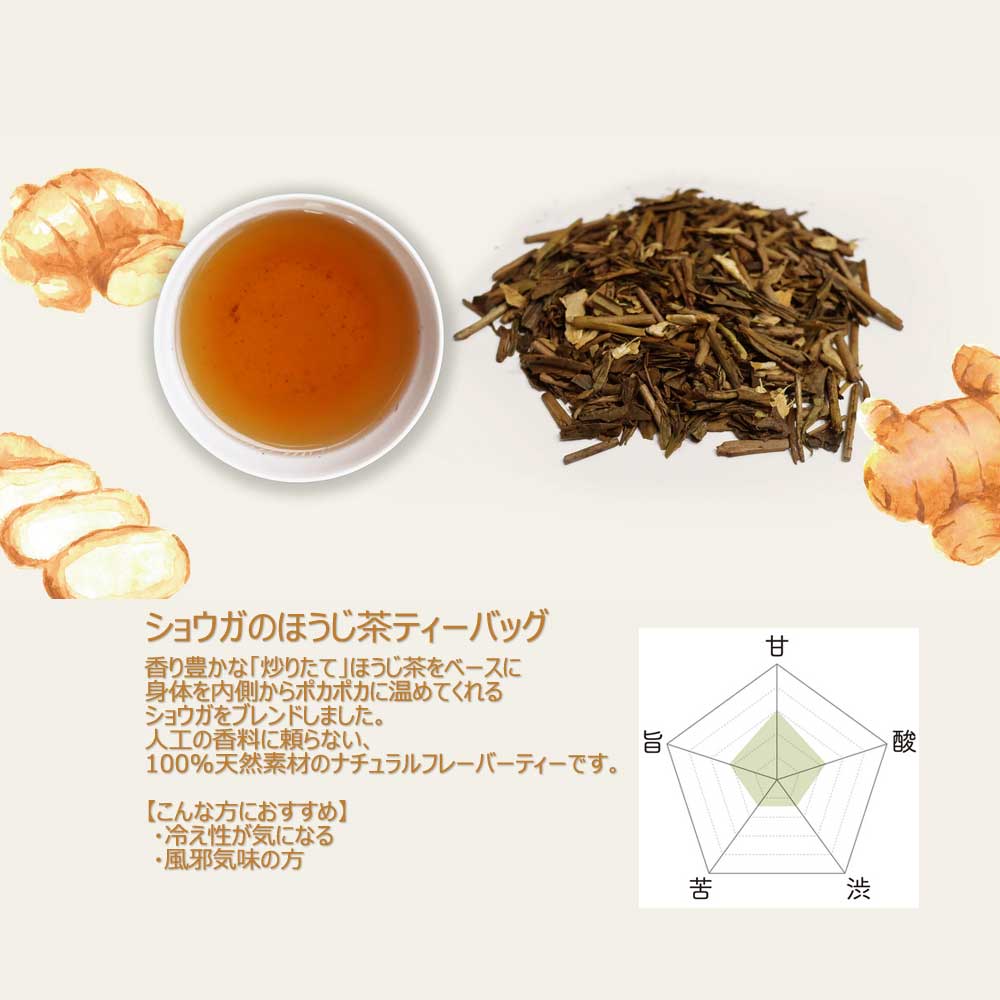 ショウガのほうじ茶ティーバッグ

香り豊かな「炒りたて」ほうじ茶をベースに
身体を内側からポカポカに温めてくれる
ショウガをブレンドしました。
人工の香料に頼らない、
100%天然素材のナチュラルフレーバーティーです。

【こんな方におすすめ】
・冷え性が気になる
・風邪気味の方

甘
酸
渋
苦
旨